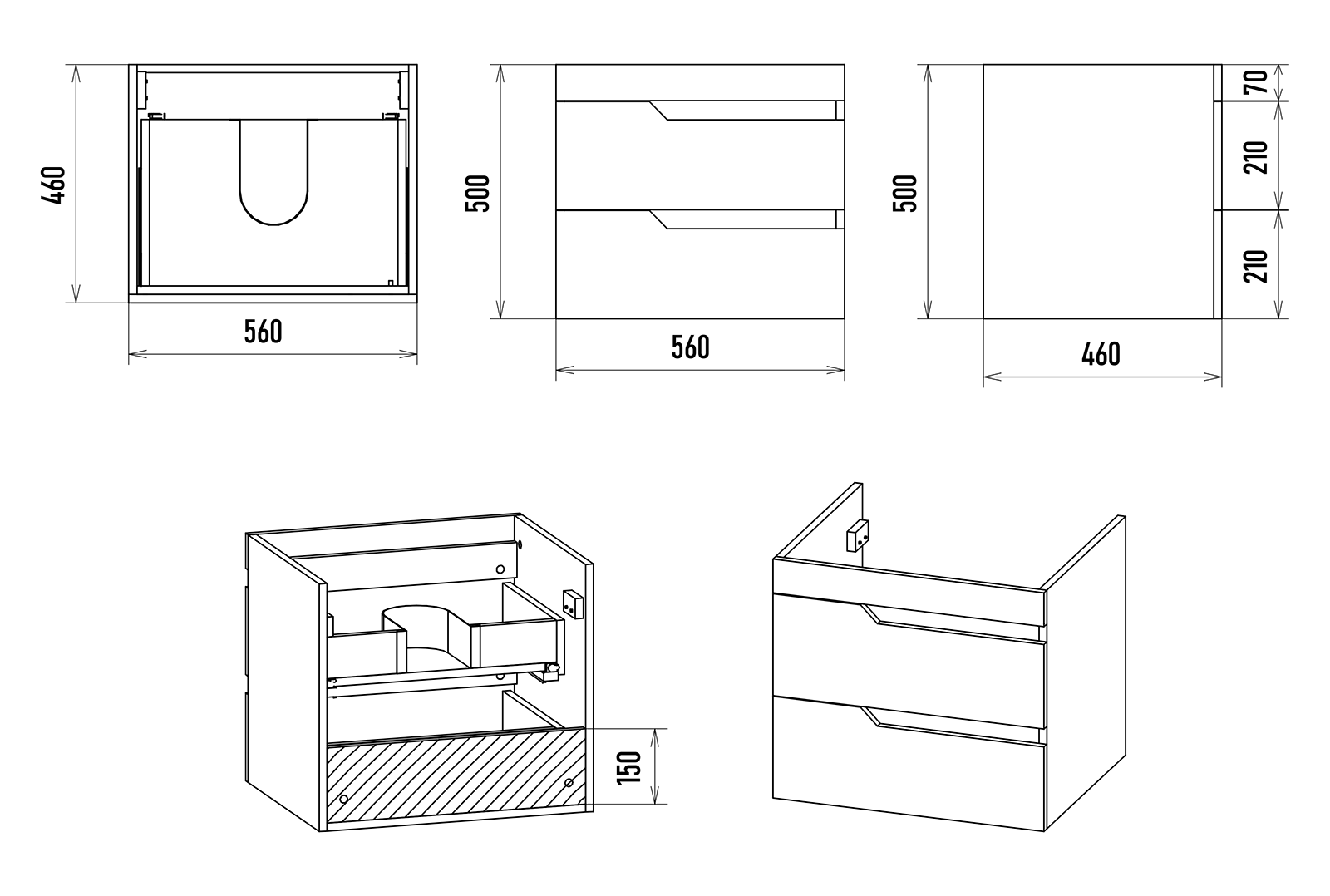 460
560
500
560
500
460
70
210
210
150