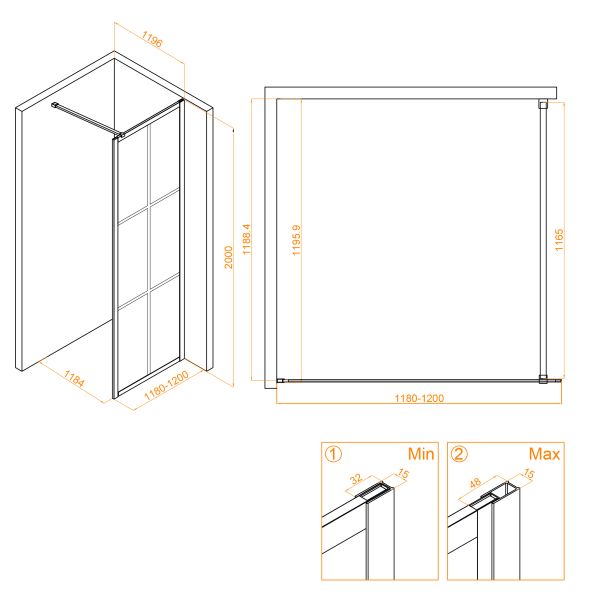 1196

2000

1184

1180-1200

1188.4

1195.9

1165

1180-1200

① Min

32

15

② Max

48

15